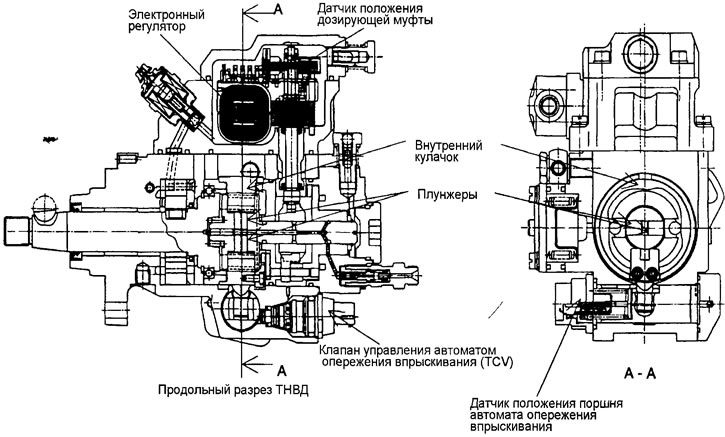 Электронный регулятор

A

Датчик положения дозирующей муфты

Внутренний кулачок

Плунжеры

Клапан управления автоматом опережения впрыскивания (TCV)

A

Продольный разрез ТНВД

A - A

Датчик положения поршня автомата опережения впрыскивания