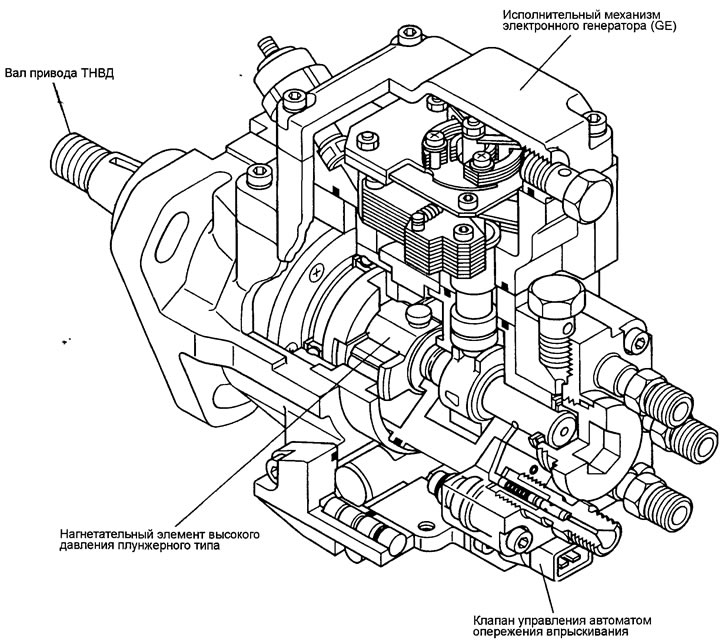 Исполнительный механизм электронного генератора (GE)

Вал привода ТНВД

Нагнетательный элемент высокого давления плунжерного типа

Клапан управления автоматом опережения впрыскивания