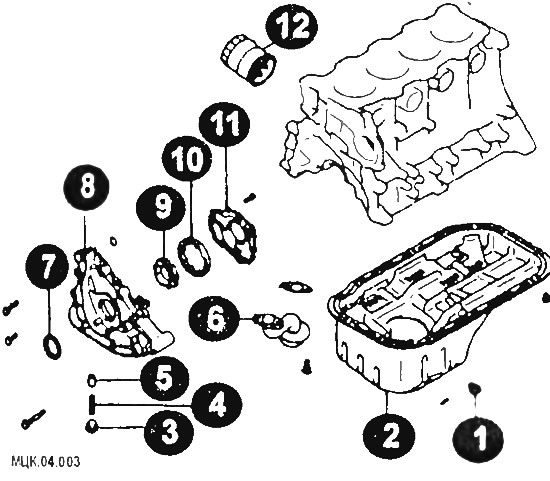 12
11
10
9
8
7
6
5
4
3
2
1
МЦК.04.003