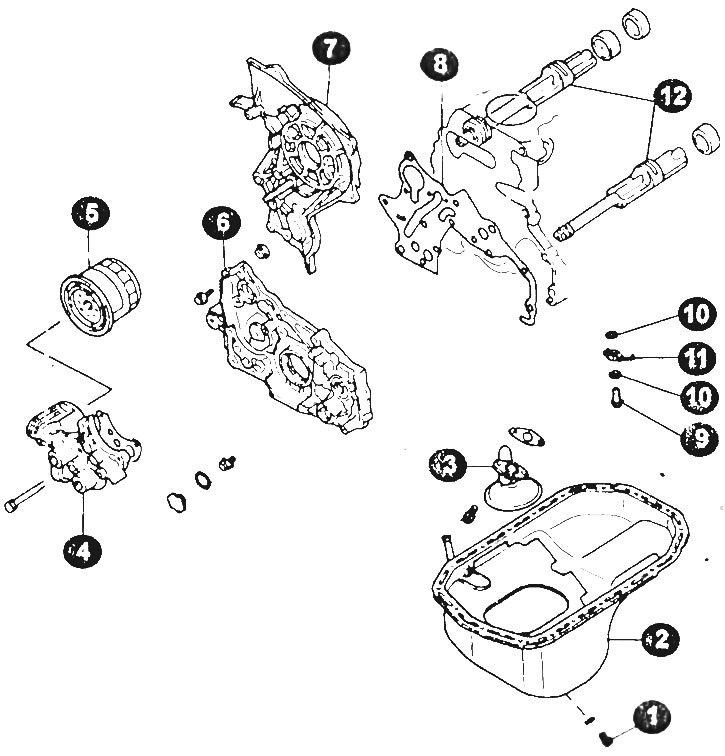 7
8
12
5
6
10
11
10
9
3
4
2
1