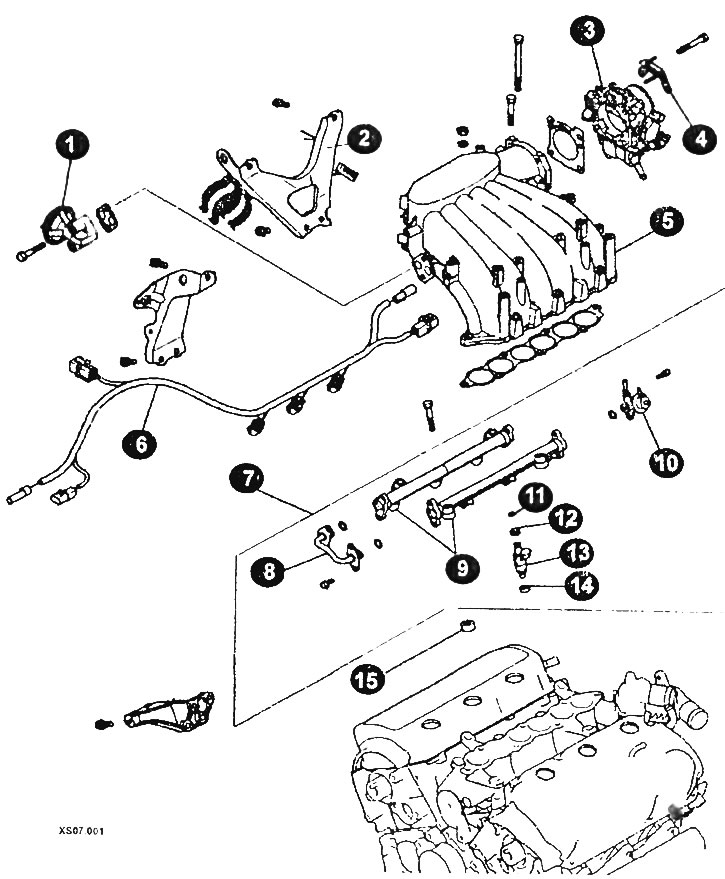 1
2
3
4
5
6
7
8
9
10
11
12
13
14
15
XS07 001