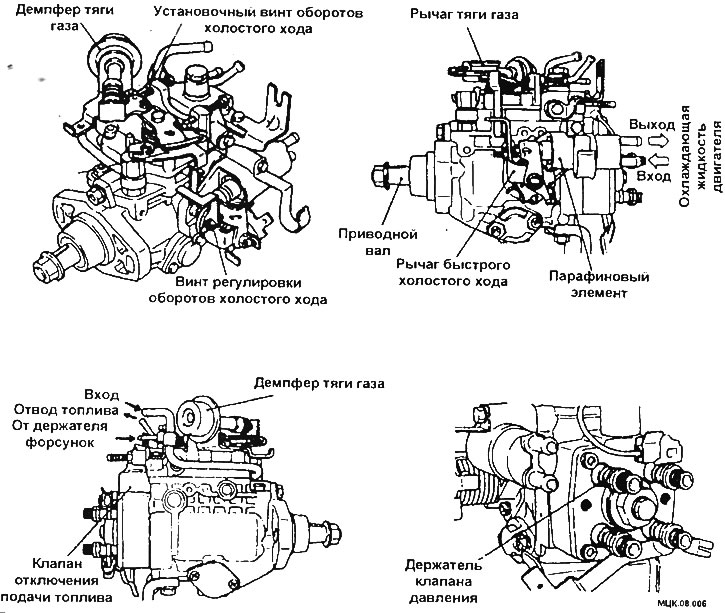 Демпфер тяги газа

Установочный винт оборотов холостого хода

Винт регулировки оборотов холостого хода

Рычаг тяги газа

Выход

Вход

Охлаждающая жидкость двигателя

Приводной вал

Рычаг быстрого холостого хода

Парафиновый элемент

Вход
Отвод топлива
От держателя форсунок

Демпфер тяги газа

Клапан отключения подачи топлива

Держатель клапана давления

МЦК.08.006