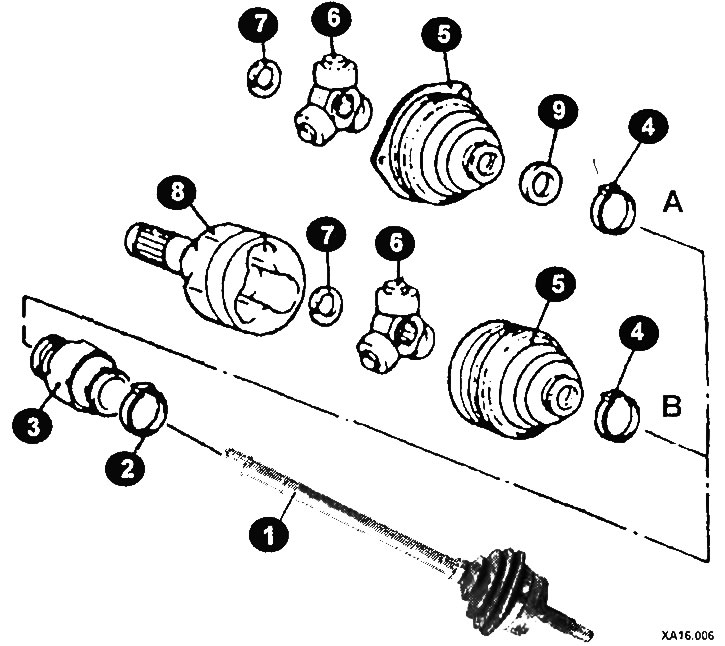 7
6
5
9
4
A
8
7
6
5
4
B
3
2
1
XA16.006