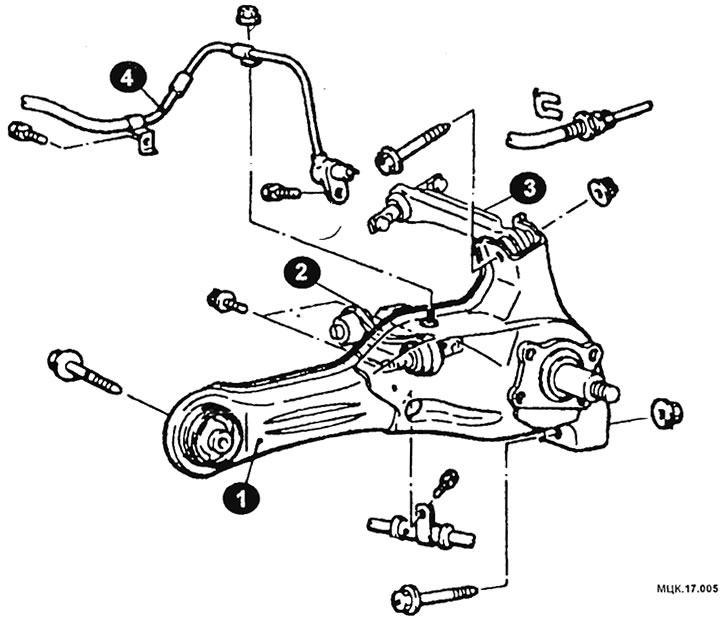 4
3
2
1
МЦК.17.005