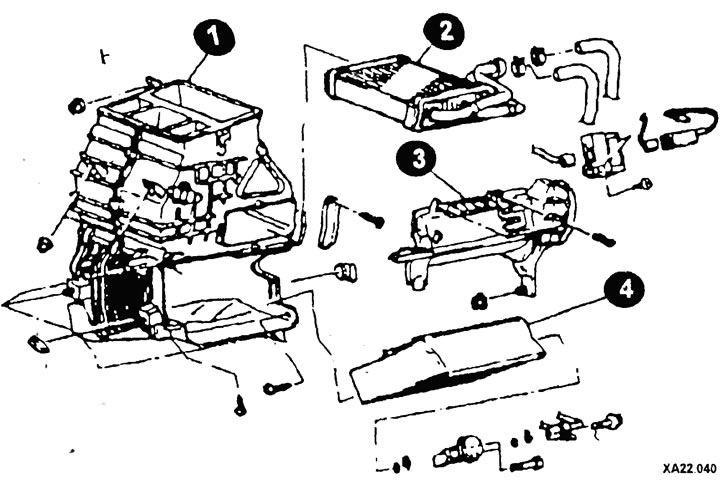 1
2
3
4
XA22.040