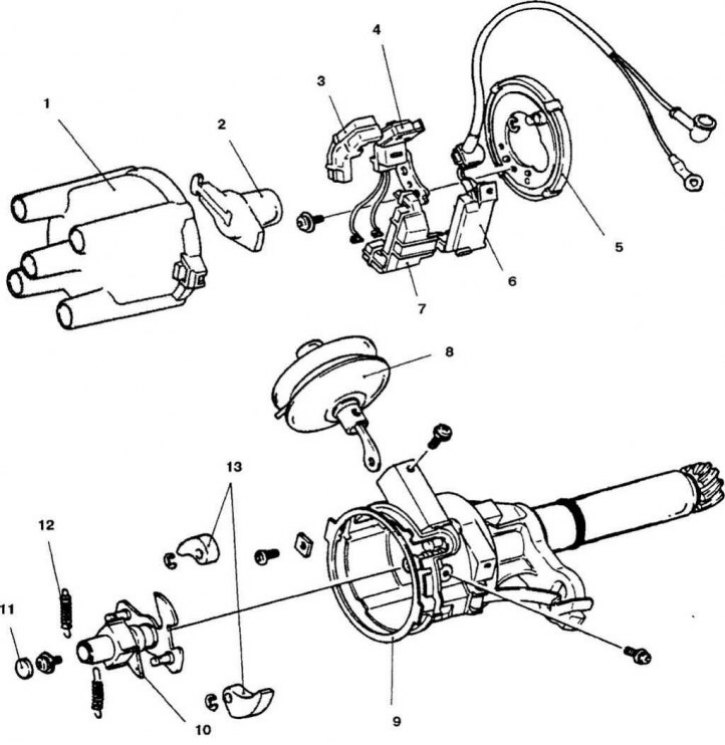 1
2
3
4
5
6
7
8
13
12
11
10
9