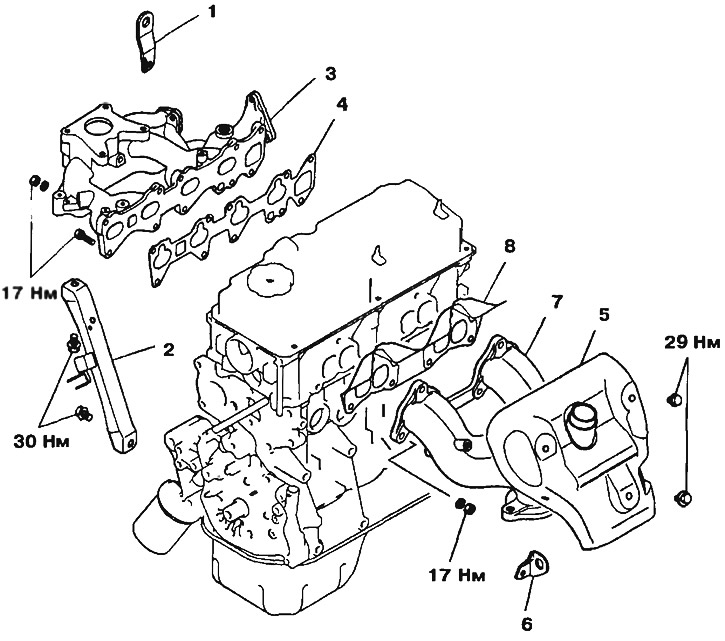 1
3
4
17 Нм
8
7
5
29 Нм
2
30 Нм
17 Нм
6