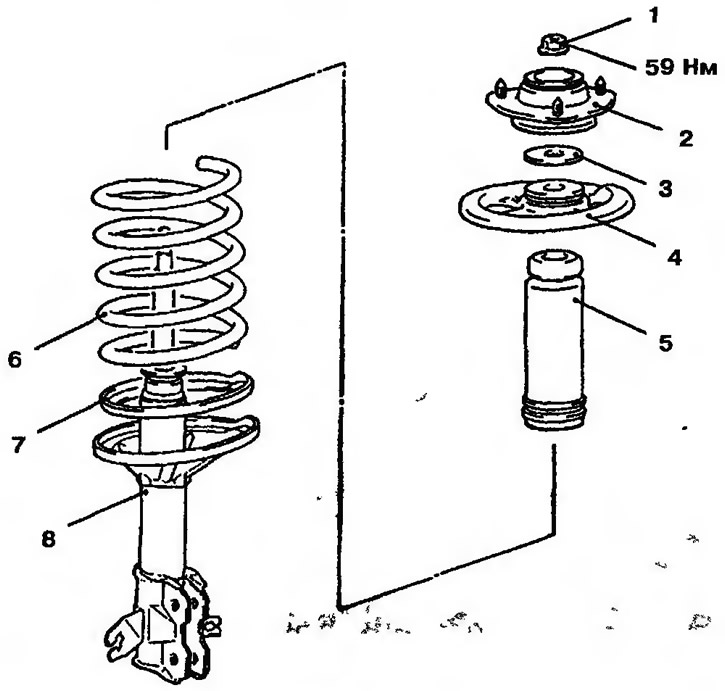 1
59 Нм
2
3
4
5
6
7
8