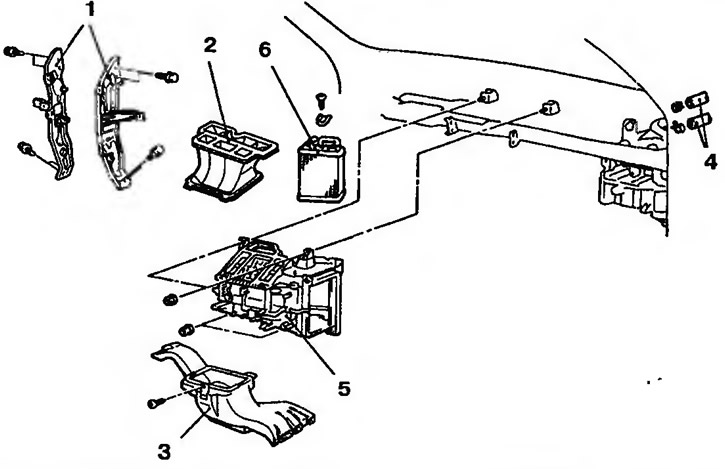 1
2
6
4
5
3