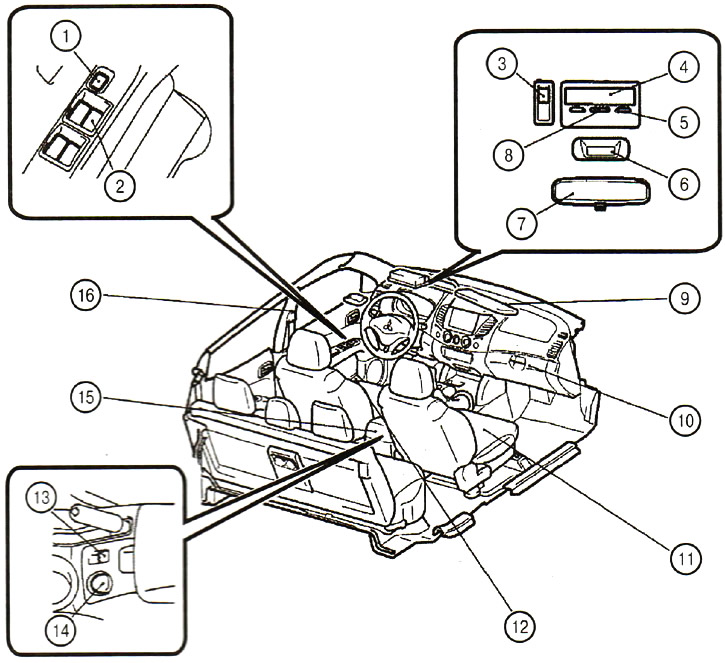 1
2
3
4
5
8
6
7
16
9
15
10
13
14
11
12