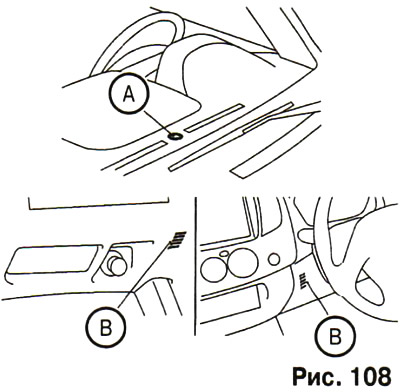 A

B

B

Рис. 108