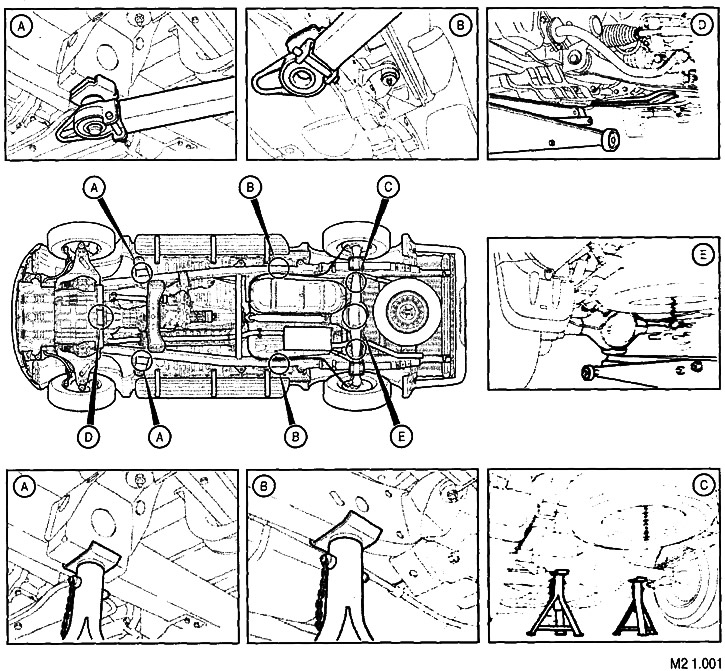 A
B
D
A
B
C
E
D
A
B
E
A
B
C
M2 1.001