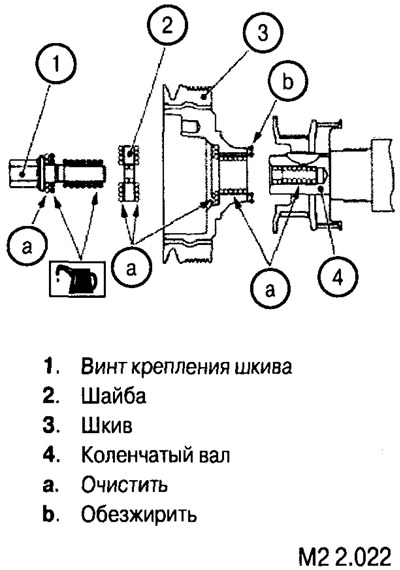 1

2

3

b

a

a

a

4

1. Винт крепления шкива

2. Шайба

3. Шкив

4. Коленчатый вал

a. Очистить

b. Обезжирить

M2 2.022