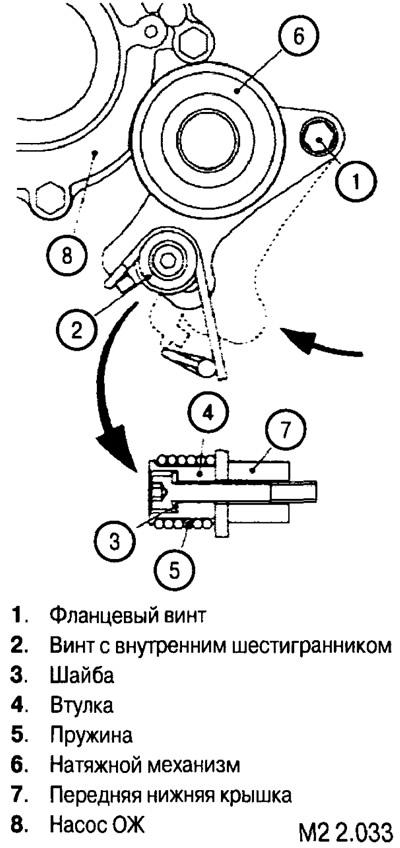 6
1
8
2
4
7
3
5

1. Фланцевый винт
2. Винт с внутренним шестигранником
3. Шайба
4. Втулка
5. Пружина
6. Натяжной механизм
7. Передняя нижняя крышка
8. Насос ОЖ

M2 2.033