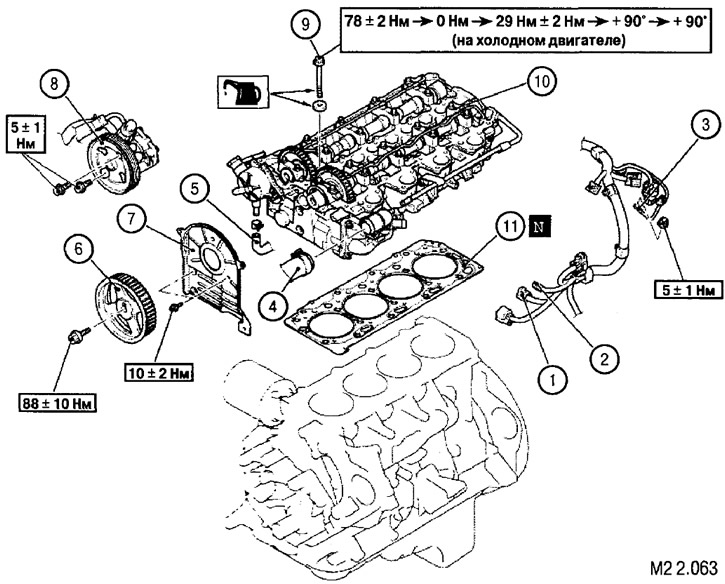 9
78 ± 2 Нм → 0 Нм → 29 Нм ± 2 Нм → + 90° → + 90°
(на холодном двигателе)

8

10

5 ± 1 Нм

3

5

7

11 N

6

4

5 ± 1 Нм

10 ± 2 Нм

2

1

88 ± 10 Нм

M2 2.063