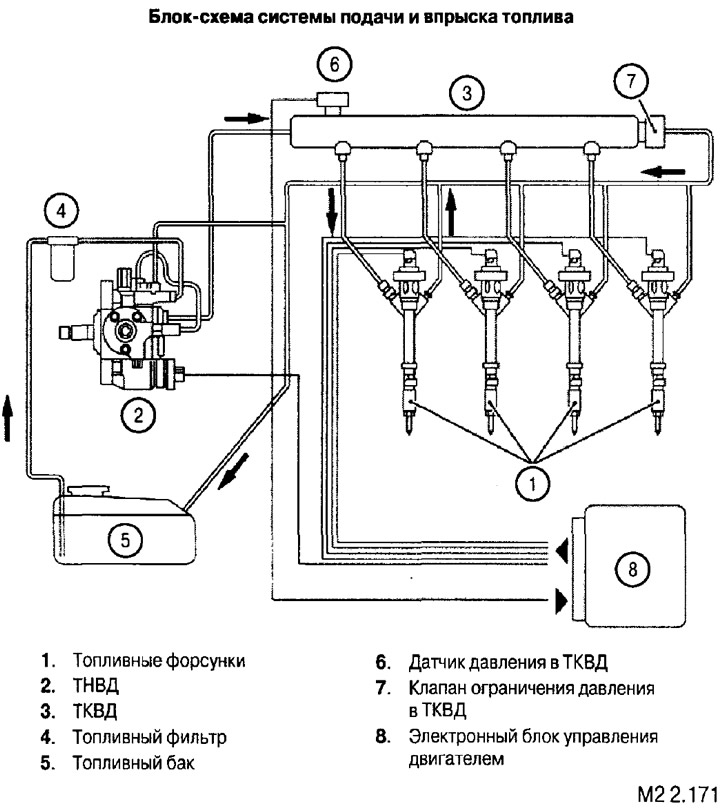 Блок-схема системы подачи и впрыска топлива

6

3

7

4

2

1

5

8

1. Топливные форсунки
2. ТНВД
3. ТКВД
4. Топливный фильтр
5. Топливный бак

6. Датчик давления в ТКВД
7. Клапан ограничения давления в ТКВД
8. Электронный блок управления двигателем

M2 2.171