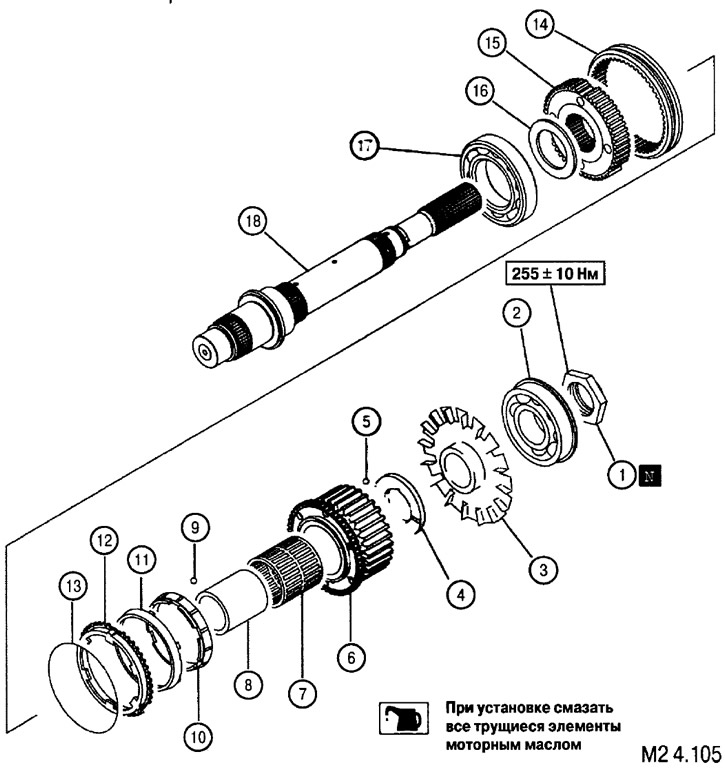 14
15
16
17
18
255 ± 10 Нм
2
1 N
5
3
4
9
12
11
13
6
7
8
10

При установке смазать все трущиеся элементы моторным маслом

M2 4.105