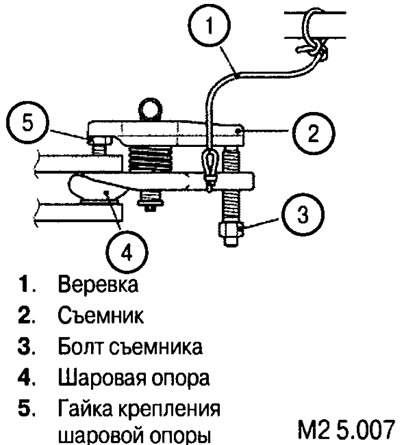 1

5

2

3

4

1. Веревка
2. Съемник
3. Болт съемника
4. Шаровая опора
5. Гайка крепления шаровой опоры

M2 5.007