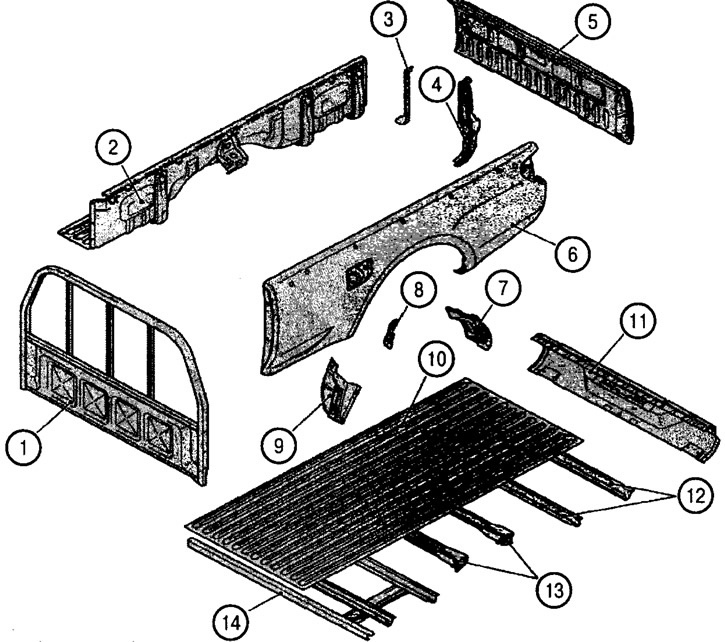 3
5
4
2
6
8
7
11
10
1
9
12
13
14