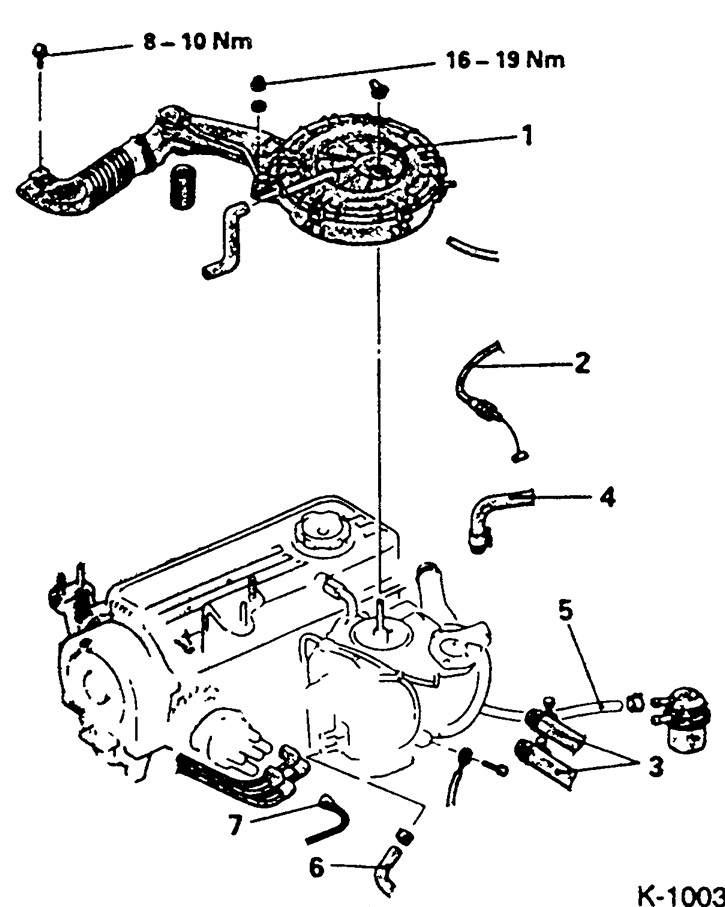 8 – 10 Nm
16 – 19 Nm
1
2
4
5
3
7
6
K-1003