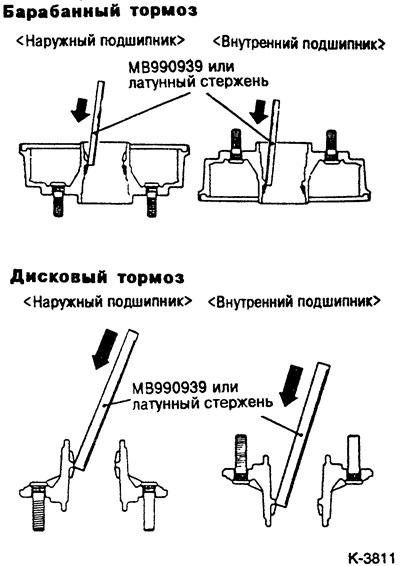 Барабанный тормоз

<Наружный подшипник>

<Внутренний подшипник>

MB990939 или латунный стержень

Дисковый тормоз

<Наружный подшипник>

<Внутренний подшипник>

MB990939 или латунный стержень

K-3811