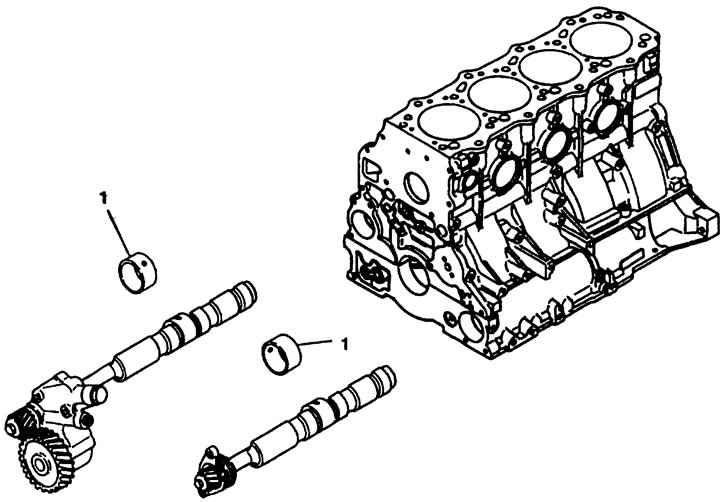 1

1