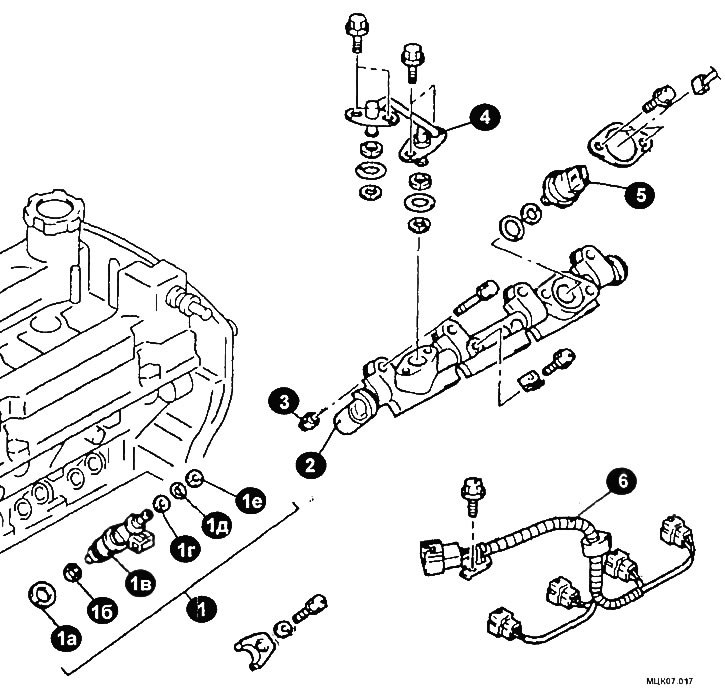 4
5
3
2
1е
1д
1г
1в
1б
1а
1
6
МЦК07.017