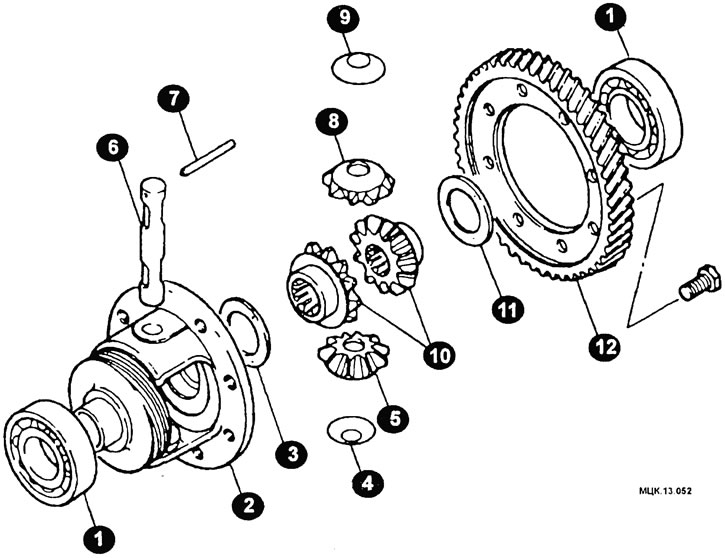 9
1
7
8
6
11
12
10
3
5
4
2
1
МЦК.13.052