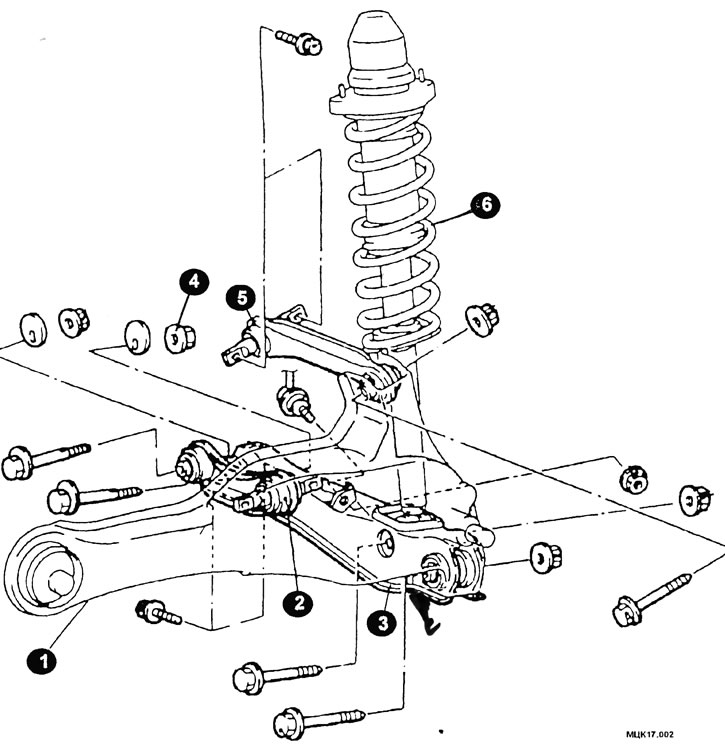 6
4
5
2
3
1
МЦК17.002