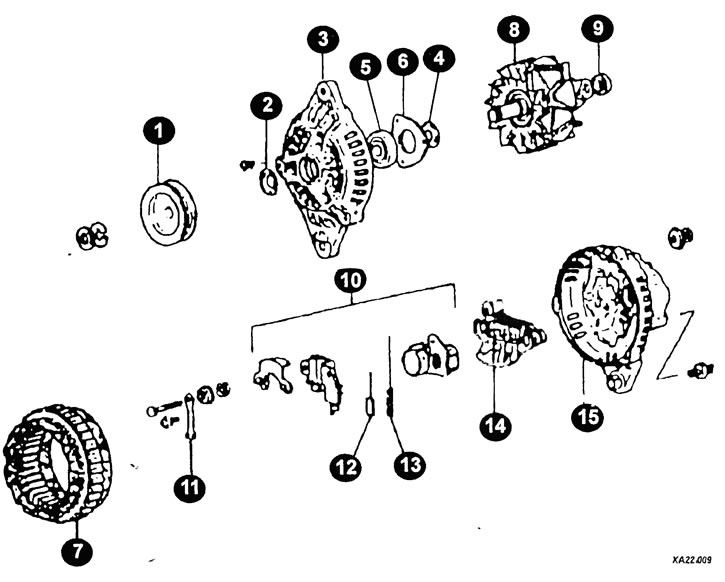 3
8
9
5
6
4
2
1
10
14
15
11
12
13
7
XA22.009