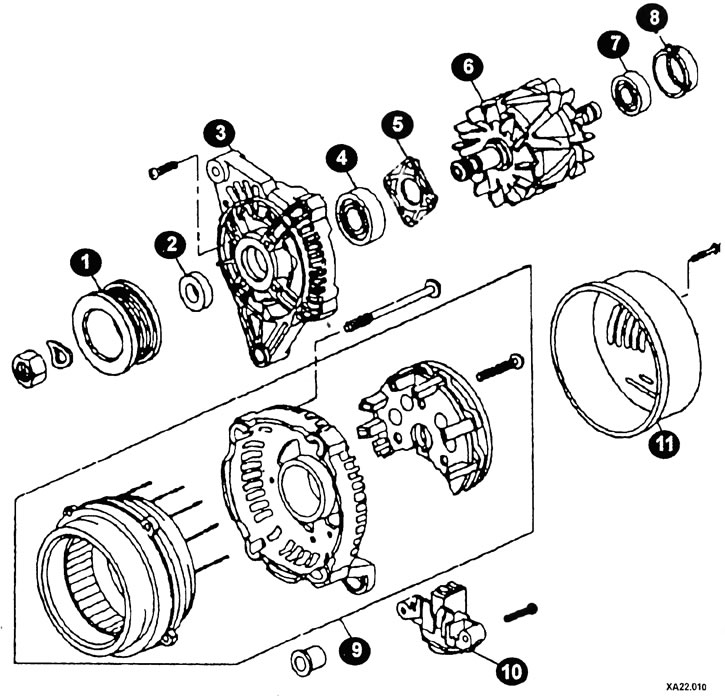 8
7
6
5
4
3
2
1
11
9
10
XA22.010