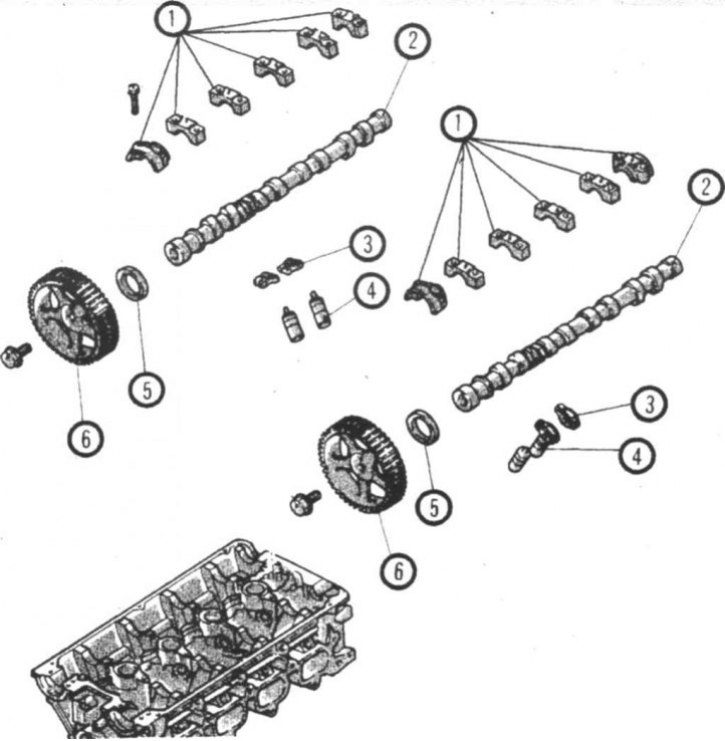 1
2
1
2
3
4
5
6
3
4
5
6