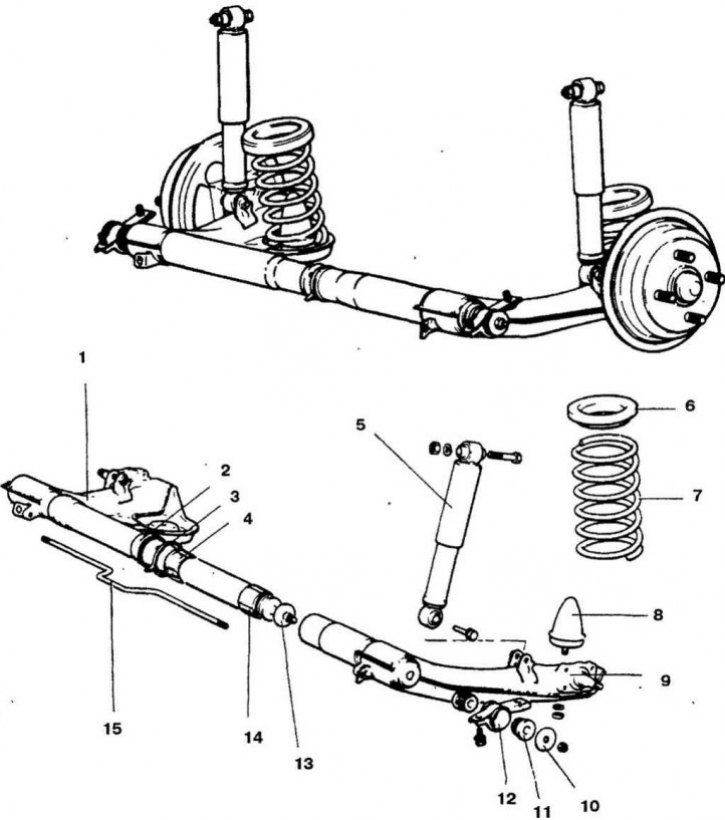 1
2
3
4
5
6
7
8
9
15
14
13
12
11
10