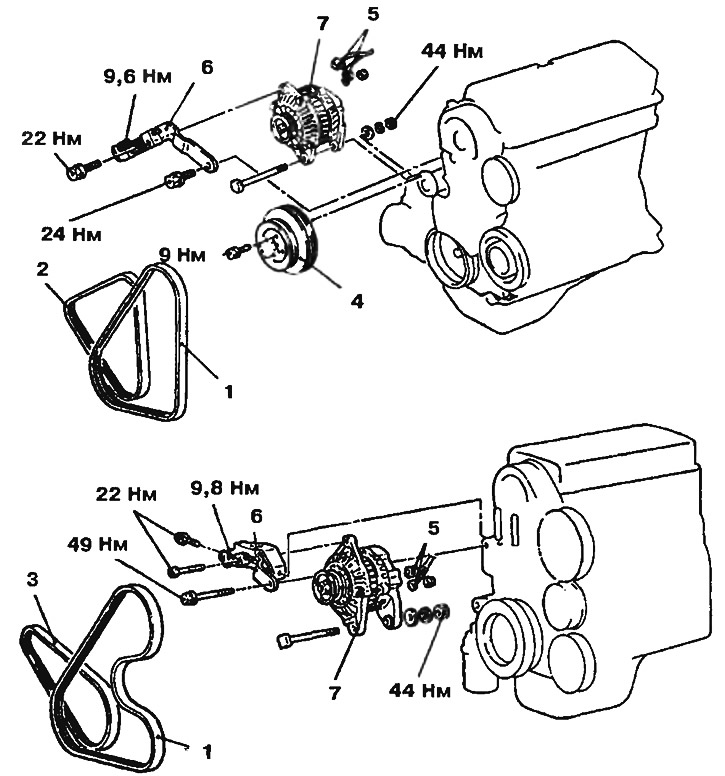 7
5
44 Нм
9,6 Нм
6
22 Нм
24 Нм
9 Нм
2
4
1

22 Нм
9,8 Нм
6
5
49 Нм
3
7
44 Нм
1