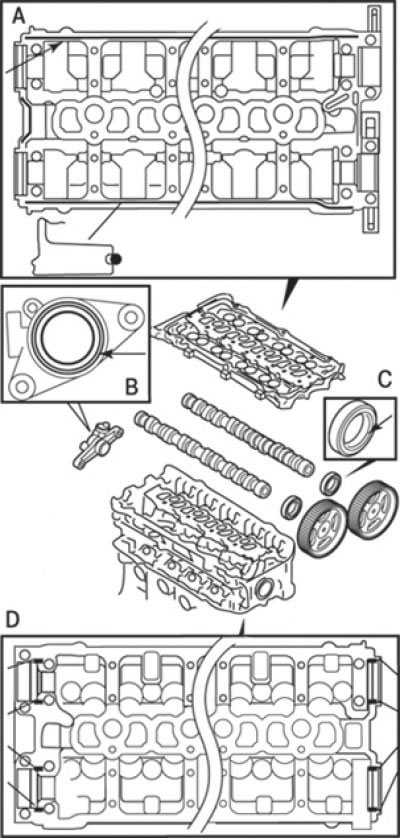 A

B

C

D