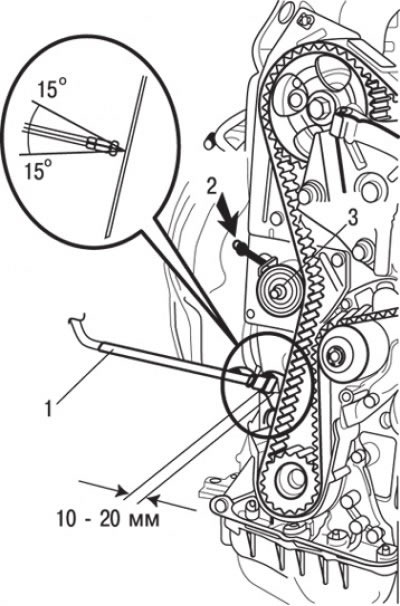 15°
15°
2
3
1
10 - 20 мм