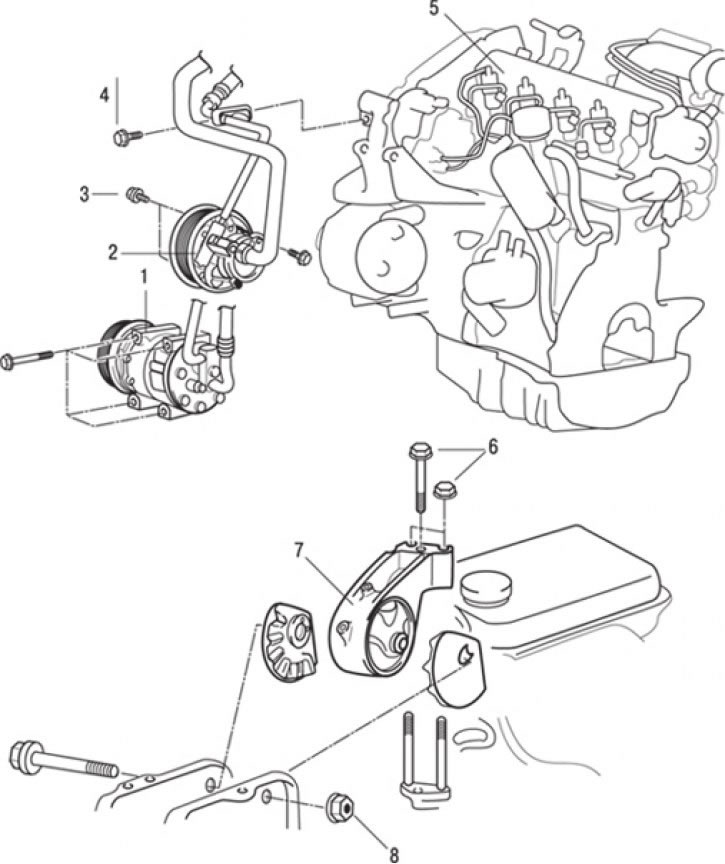 5
4
3
2
1
6
7
8