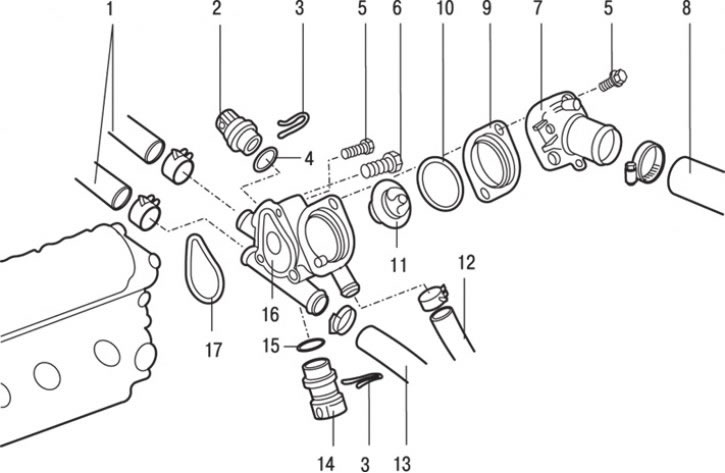 1
2
3
5
6
10
9
7
5
8
4
11
12
16
17
15
14
3
13