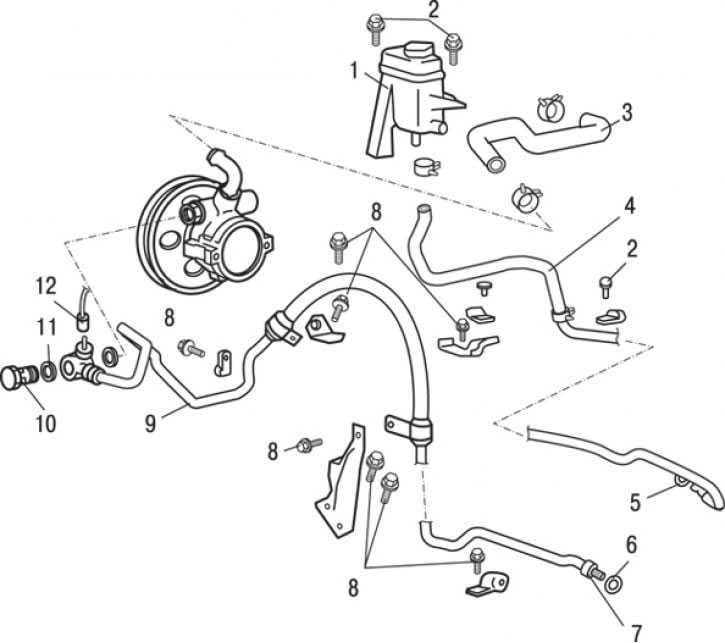 2
1
3
8
4
2
12
11
8
10
9
8
5
6
8
7