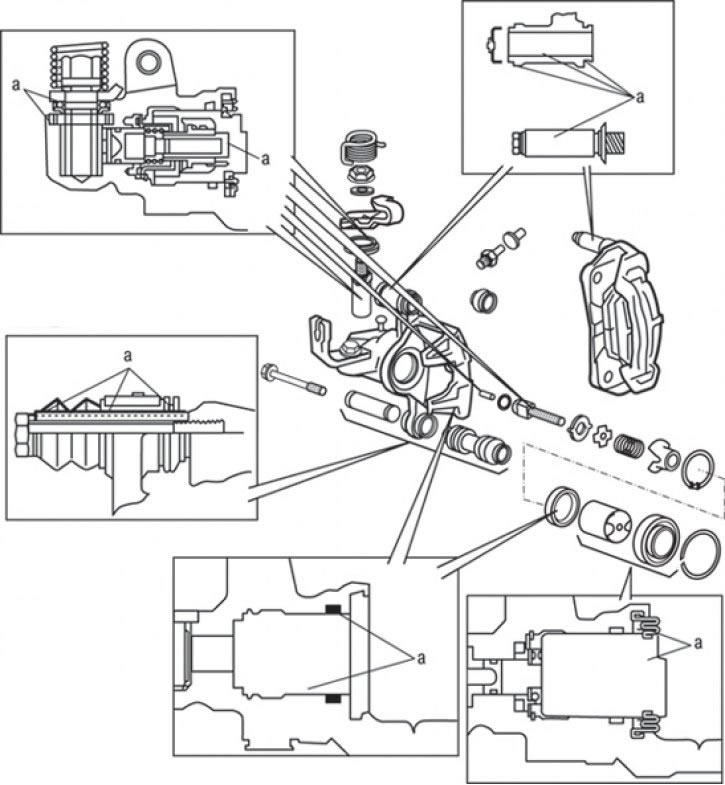 a
a
a
a
a
a