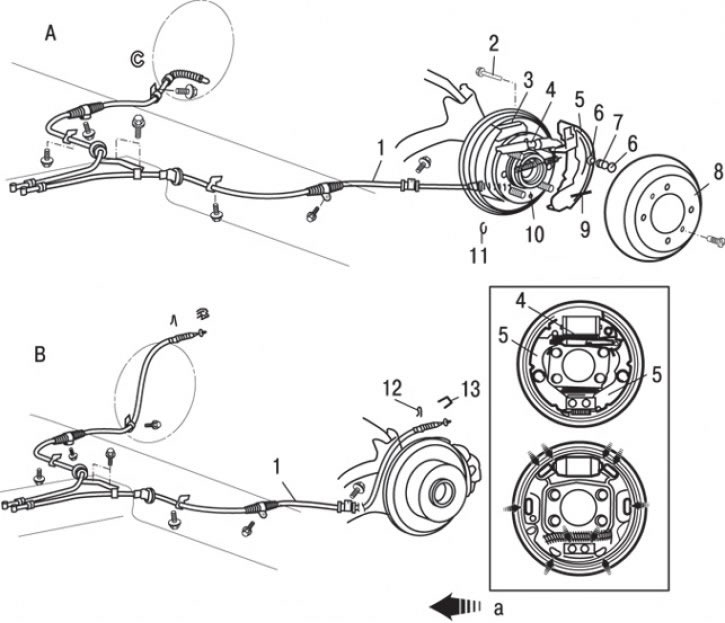 A

2
3
4
5
6
7
6
8
1
10
9
11

B
12
13
1

4
5
5

a