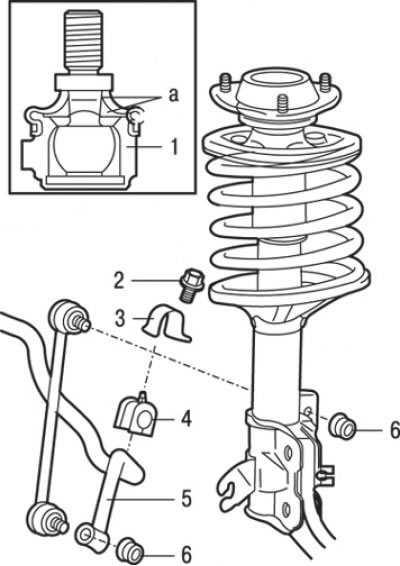 a
1
2
3
4
6
5
6