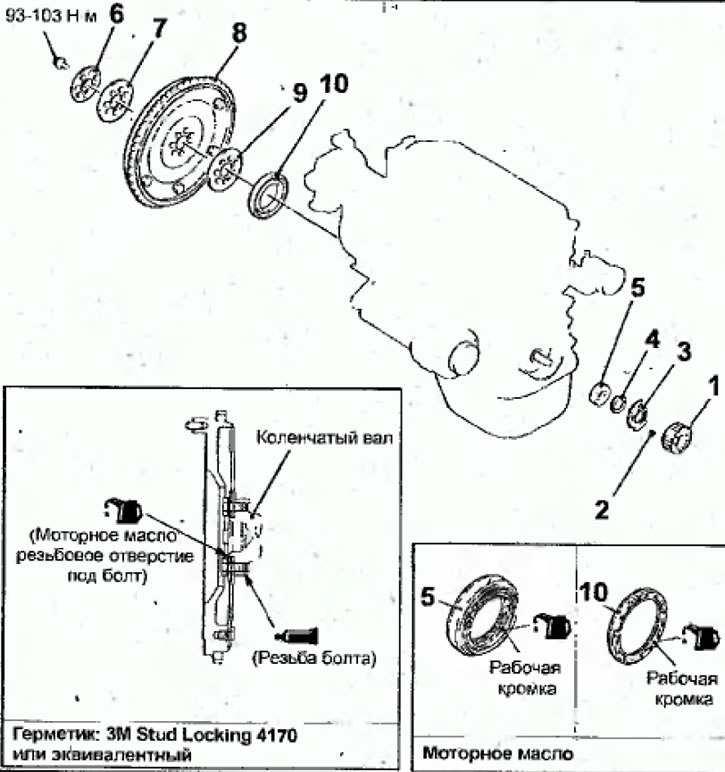 93-103 Н м 6 7 8 9 10

5 4 3 1

2

Коленчатый вал

(Моторное масло резьбовое отверстие под болт)

(Резьба болта)

Герметик: 3M Stud Locking 4170 или эквивалентный

5

Рабочая кромка

10

Рабочая кромка

Моторное масло