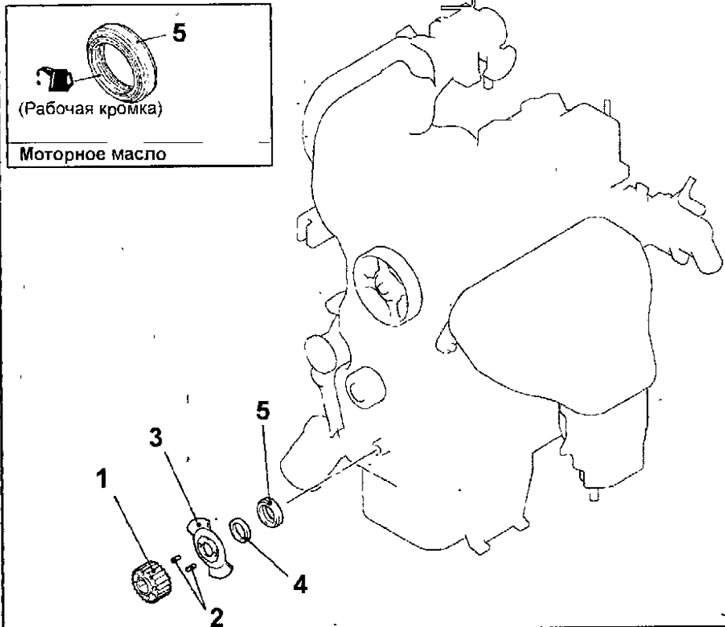 5
(Рабочая кромка)
Моторное масло

5
3
1
4
2