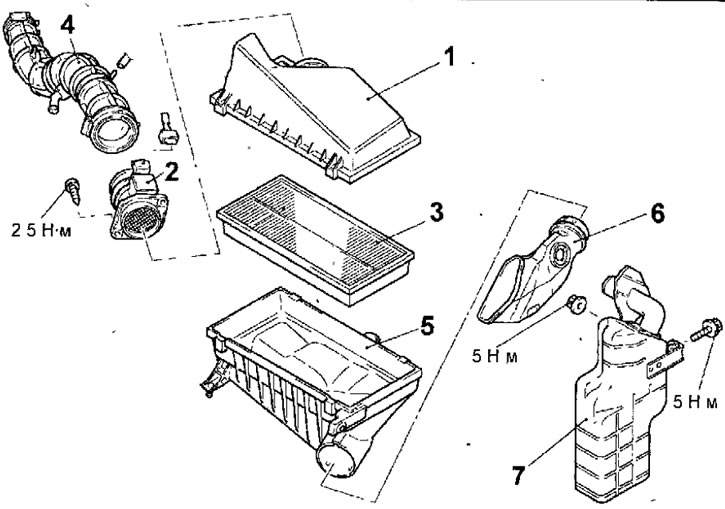 4
1
2
2 5 Н·м
3
6
5
5 Н м
5 Н м
7