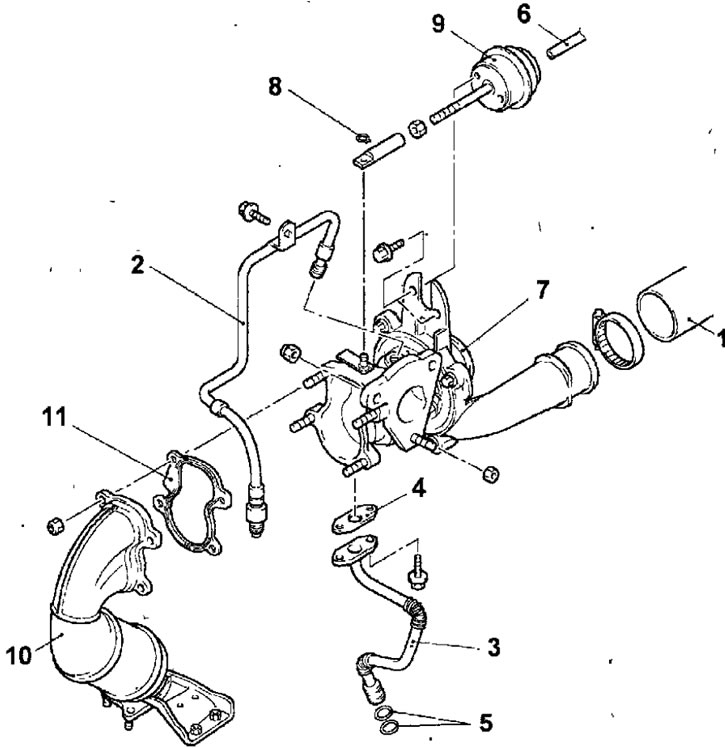 9
6
8
2
7
1
11
4
10
3
5