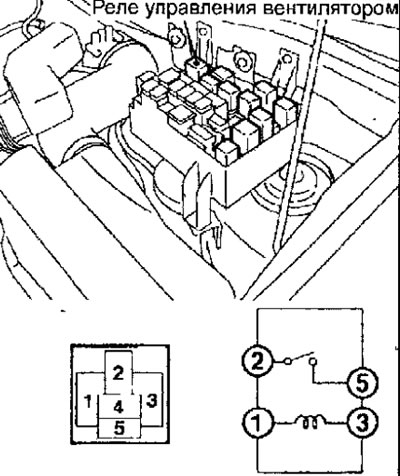 Реле управления вентилятором

2
1
4
3
5

2
5
1
3