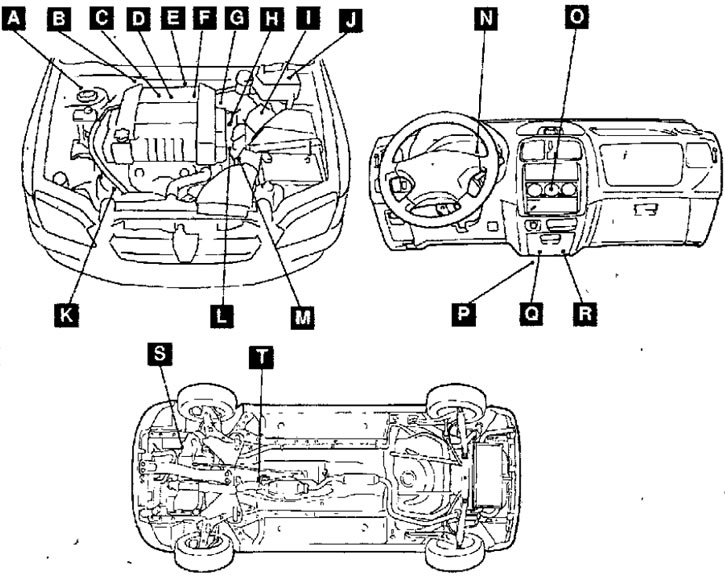 A B C D E F G H I J

N O

K L M

P Q R

S T