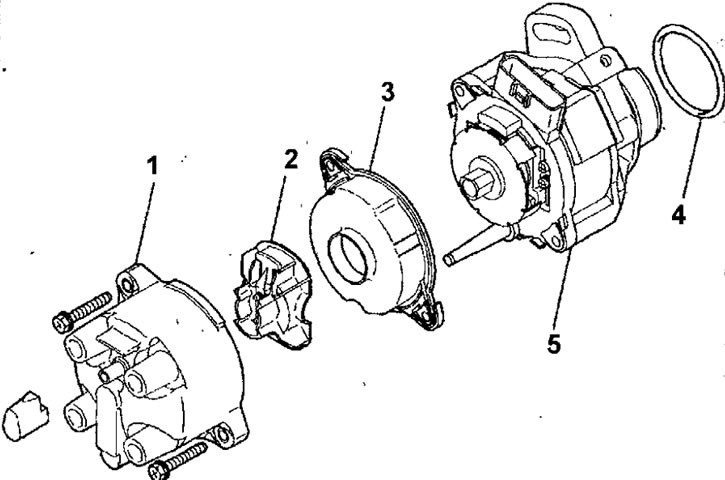 1
2
3
4
5