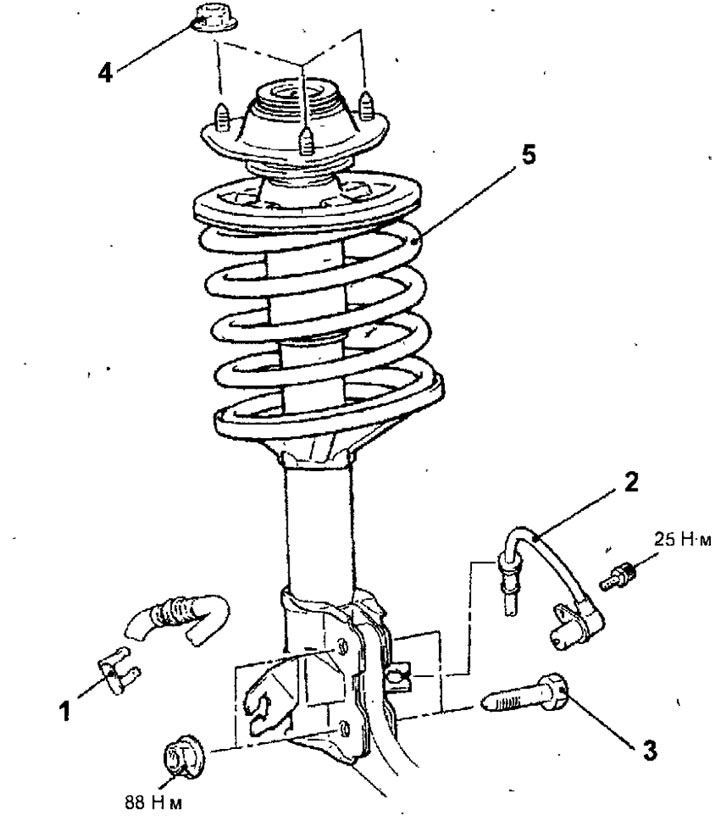 4
5
2
25 Н·м
1
3
88 Н м